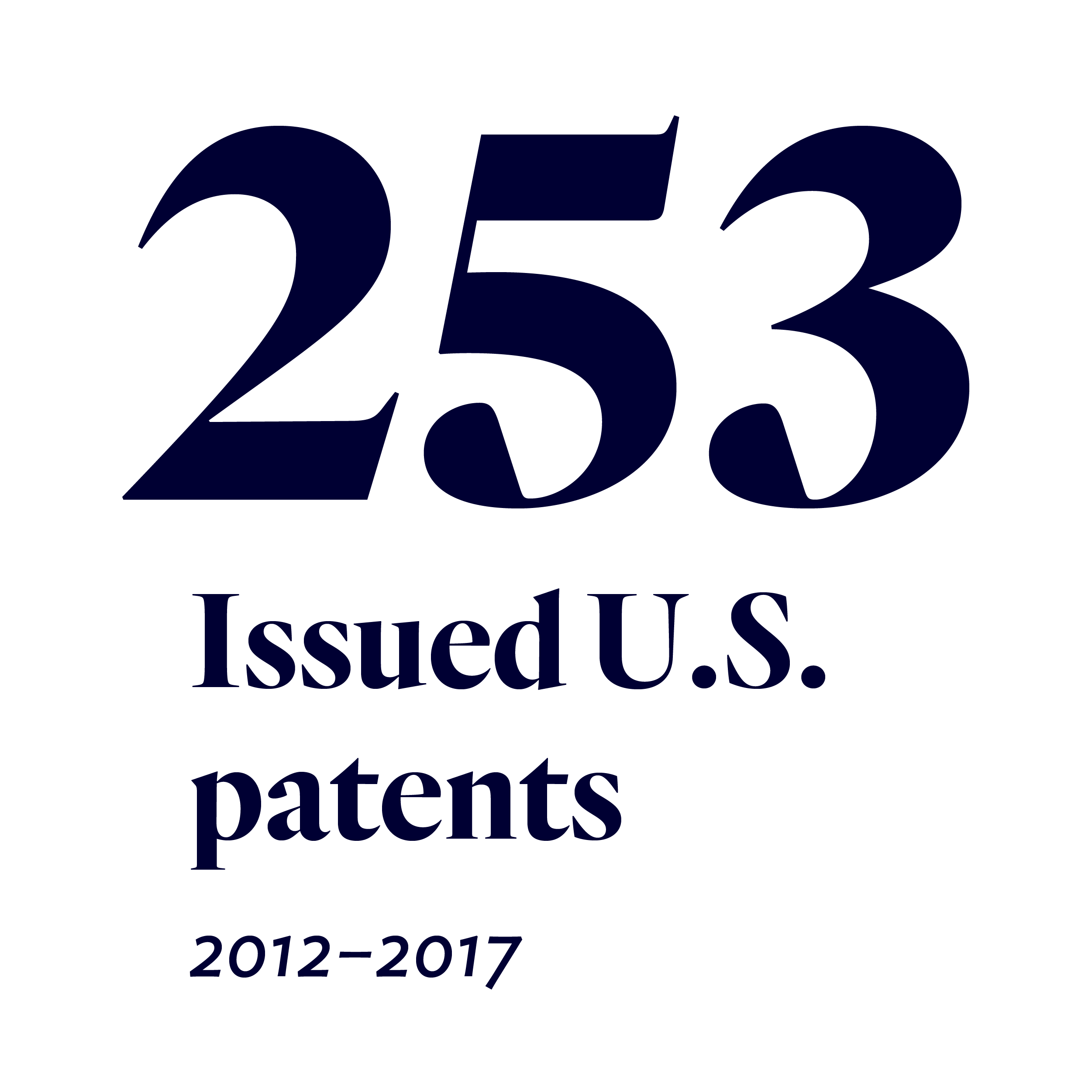 253

Issued U.S. patents

2012–2017