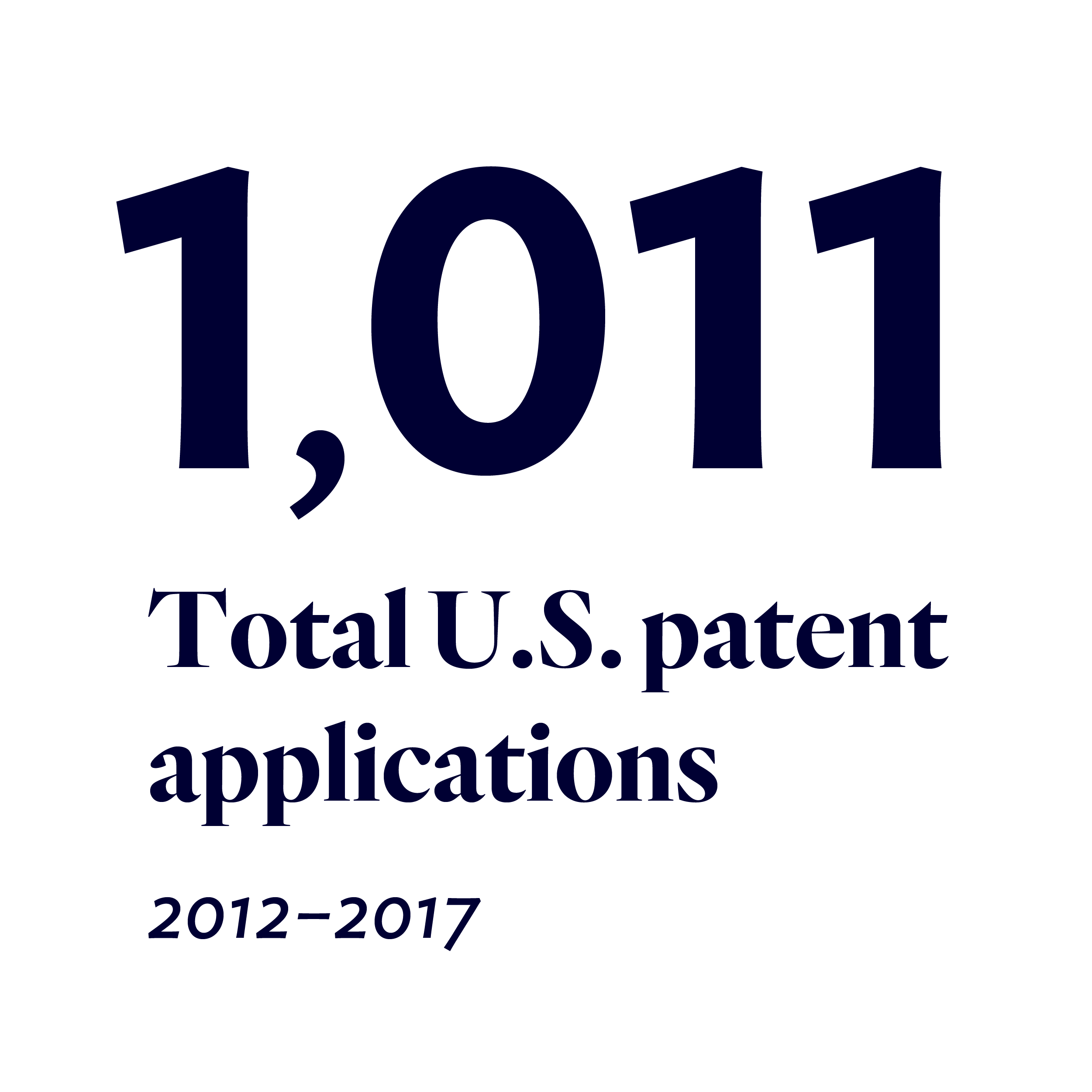 1,011

Total U.S. patent applications

2012–2017