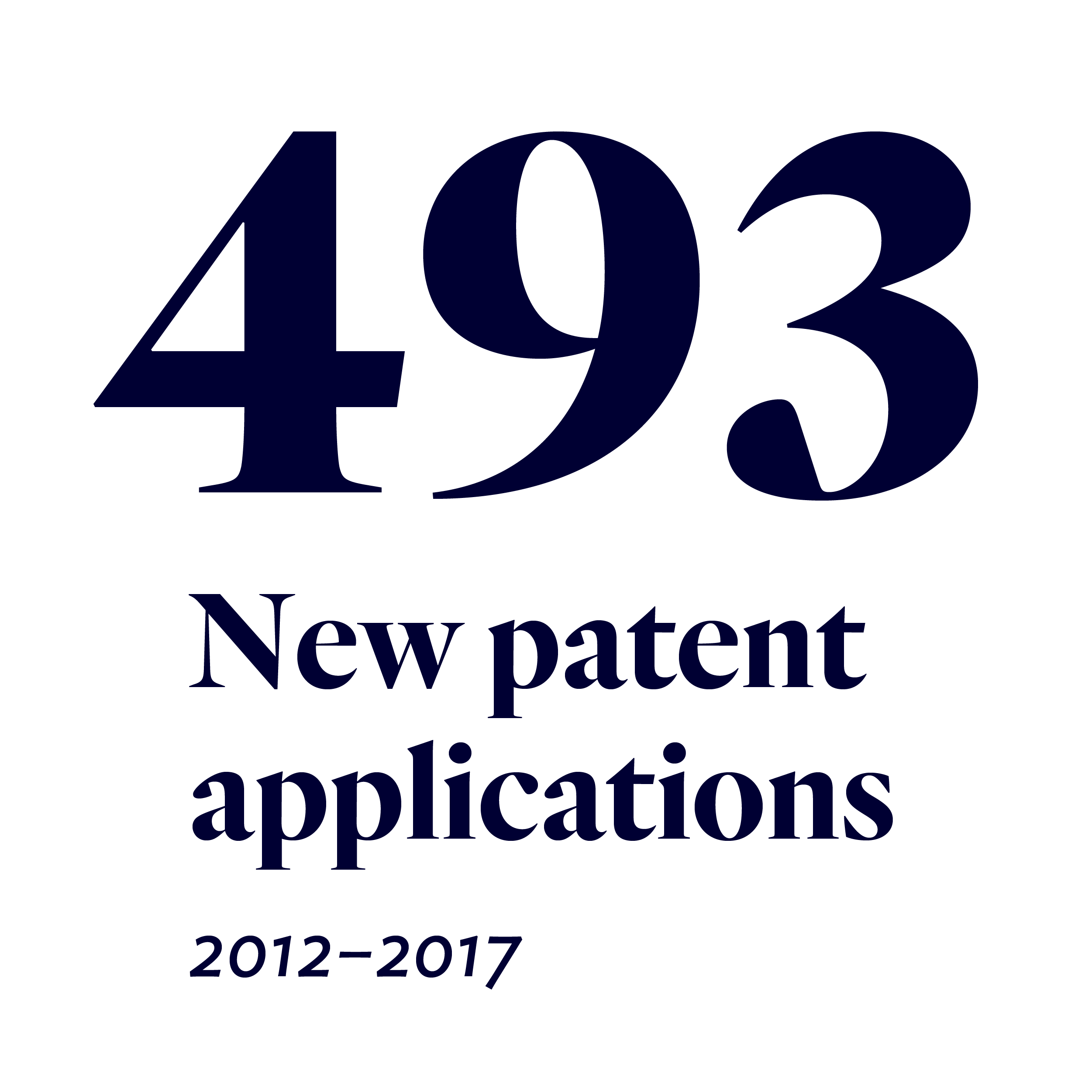 493

New patent applications

2012–2017