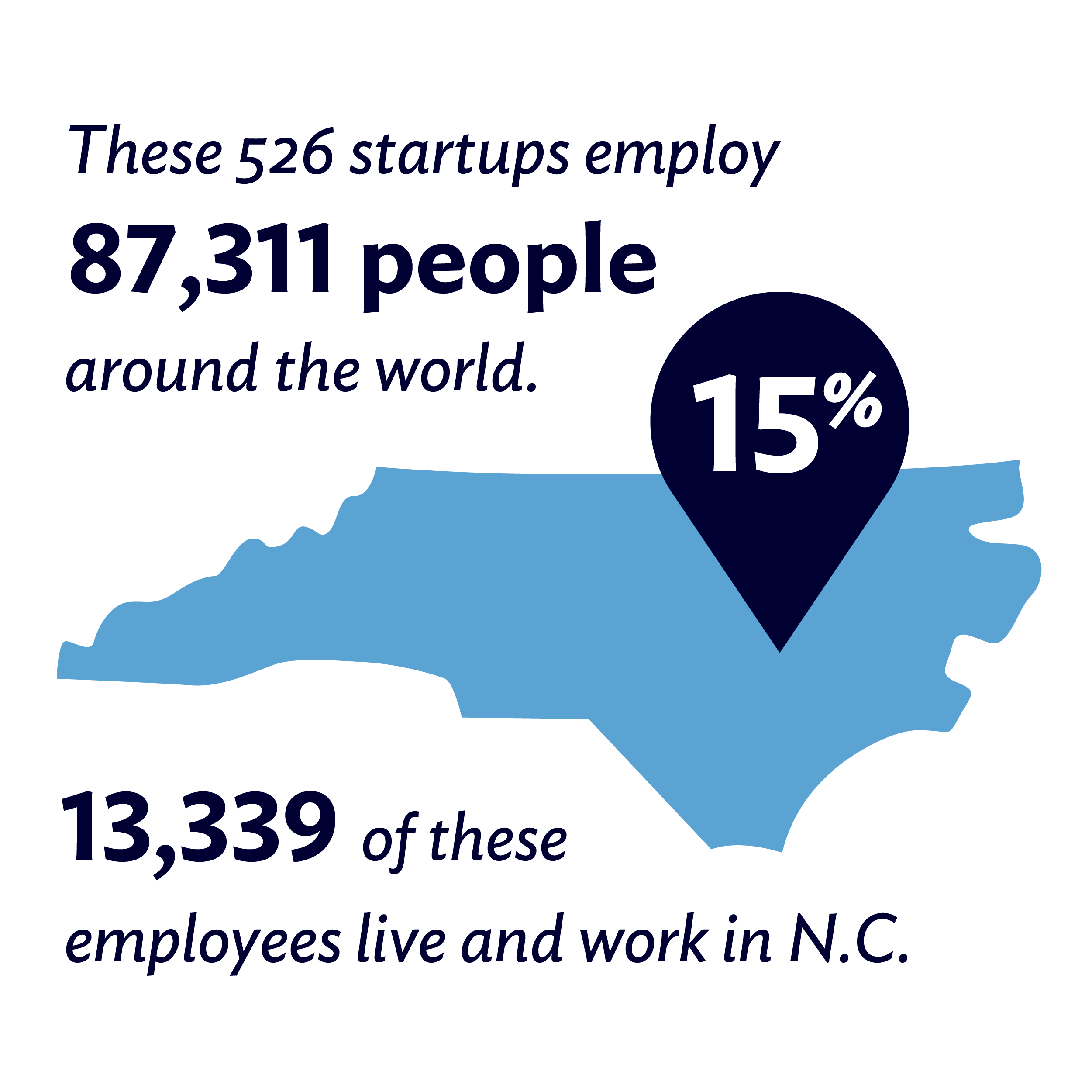 These 526 startups employ
87,311 people
around the world.

15%

13,339 of these
employees live and work in N.C.