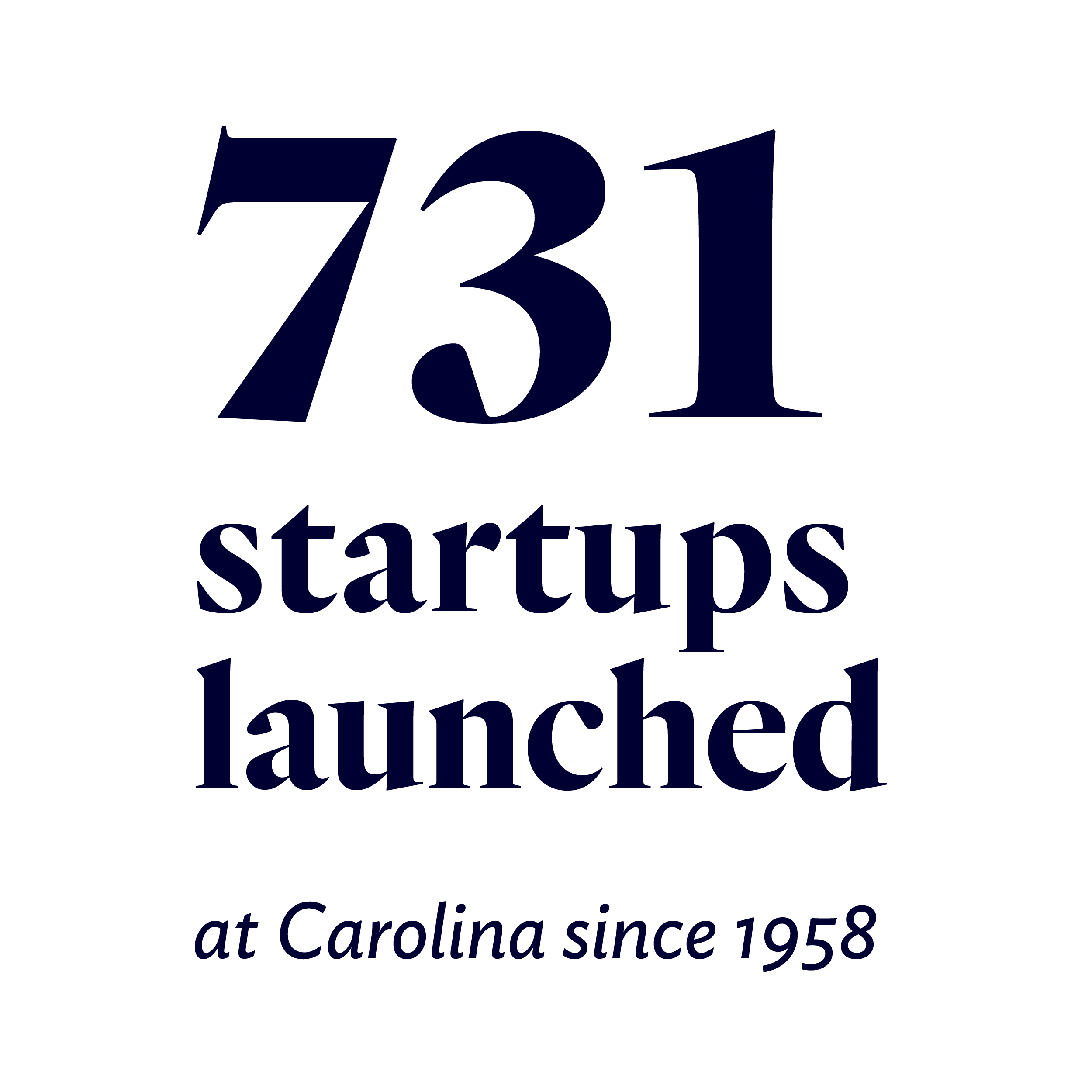 731
startups
launched

at Carolina since 1958