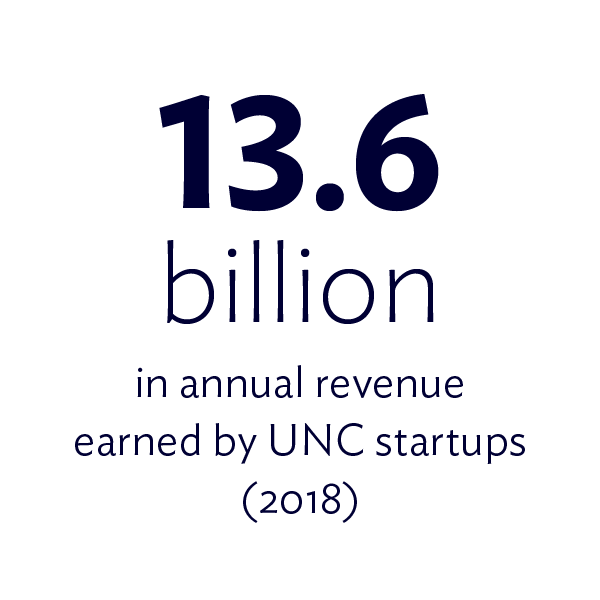 13.6
billion

in annual revenue earned by UNC startups (2018)