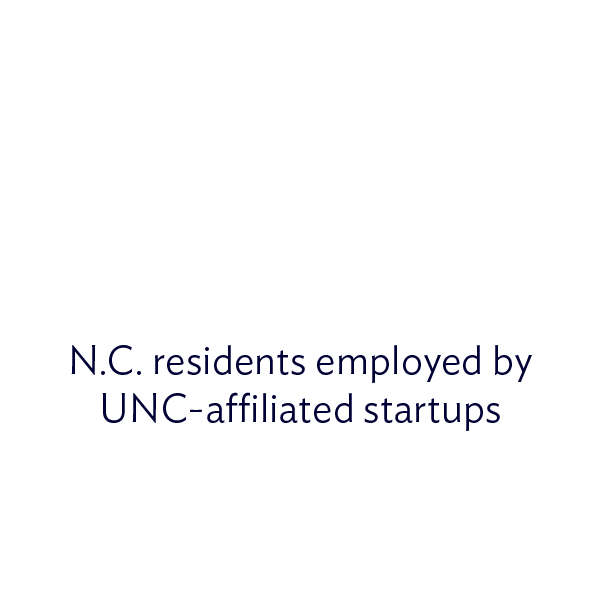 N.C. residents employed by UNC-affiliated startups