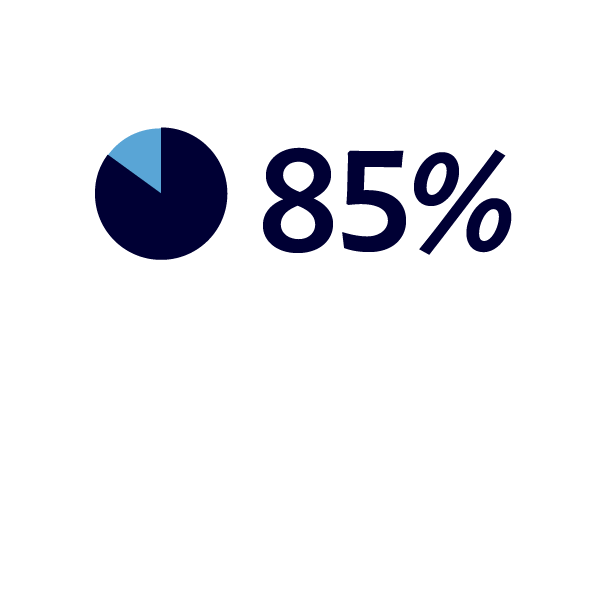 85%