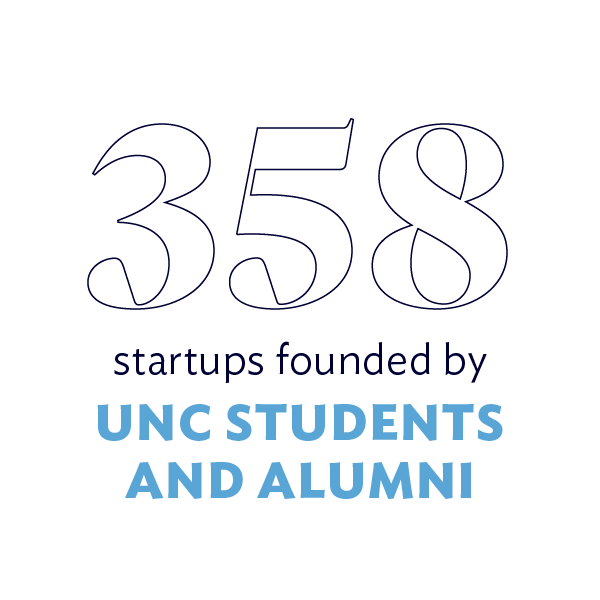 358

startups founded by

UNC STUDENTS AND ALUMNI