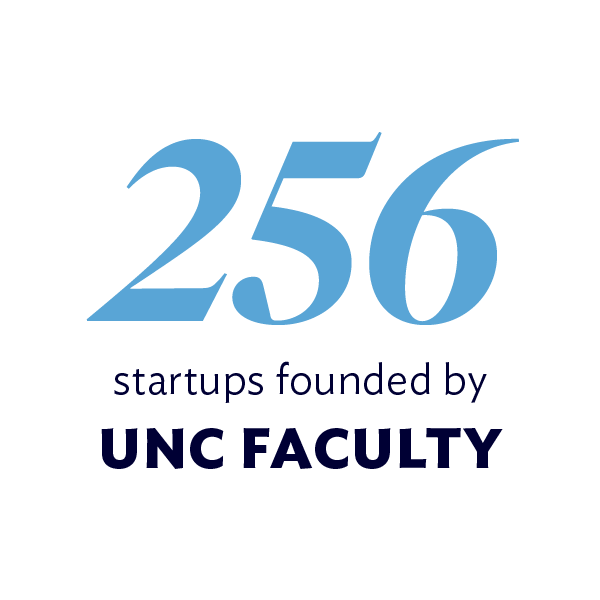 256

startups founded by

UNC FACULTY