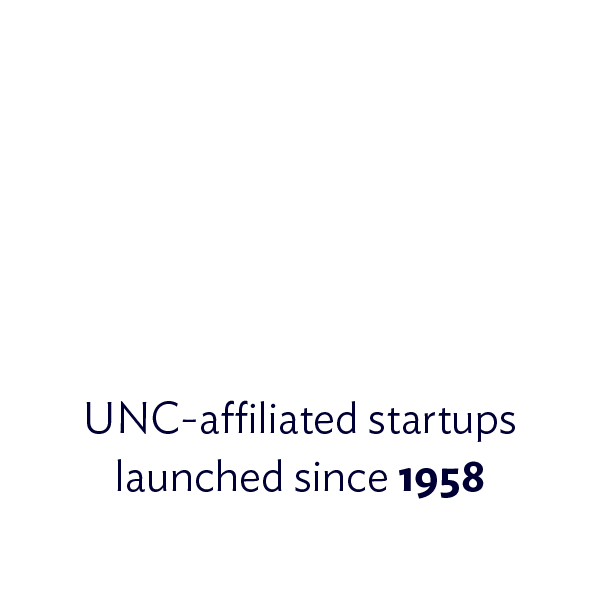 UNC-affiliated startups launched since 1958